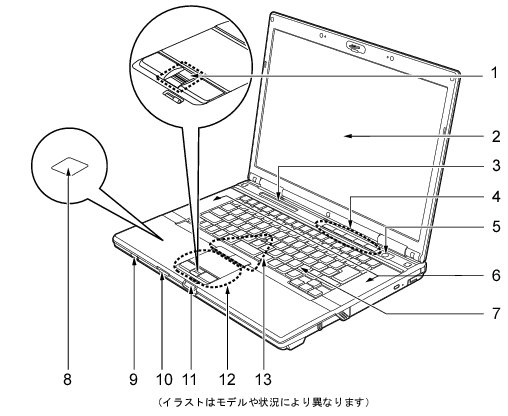 1
2
3
4
5
6
7
8
9
10
11
12
13
（イラストはモデルや状況により異なります）