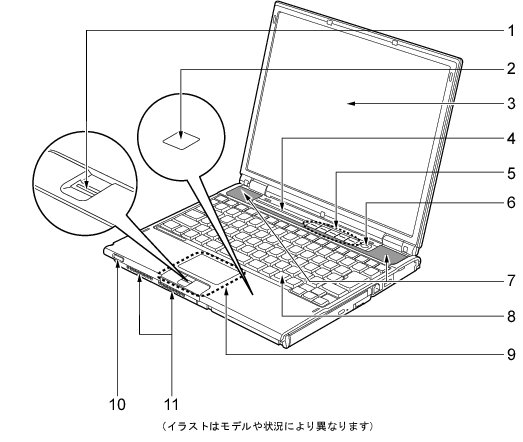 1
2
3
4
5
6
7
8
9
10
11
（イラストはモデルや状況により異なります）