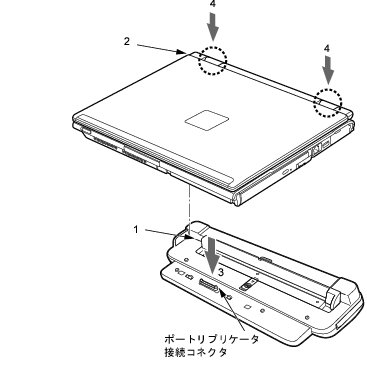 4
2
4
1
3
ポートリプリケータ
接続コネクタ