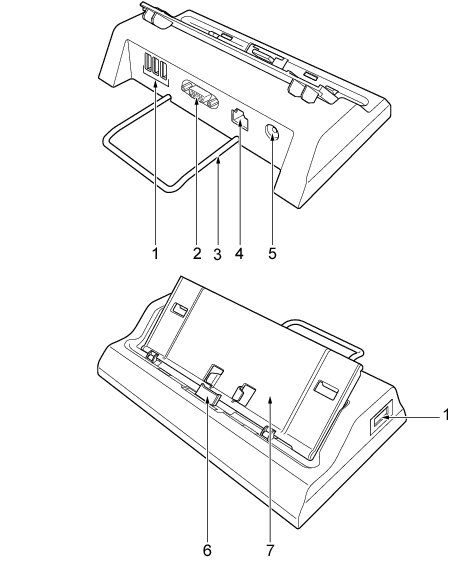 1 2 3 4 5

1

6 7