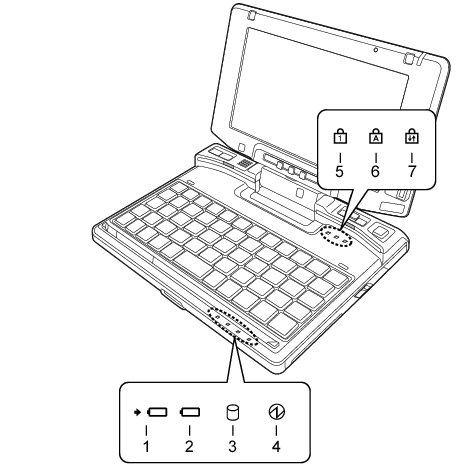 5 6 7

1 2 3 4