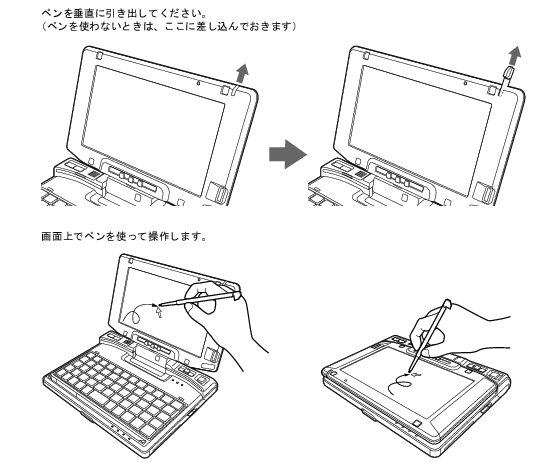 ペンを垂直に引き出してください。
（ペンを使わないときは、ここに差し込んでおきます）

画面上でペンを使って操作します。