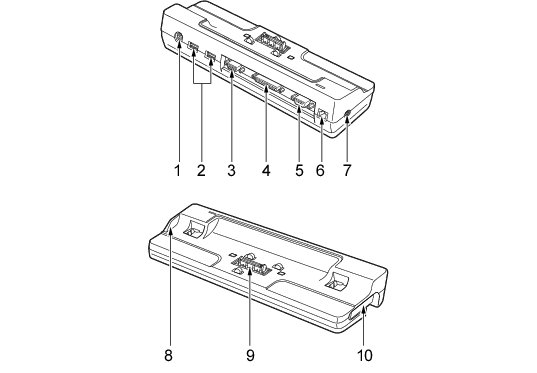 1 2 3 4 5 6 7

8 9 10