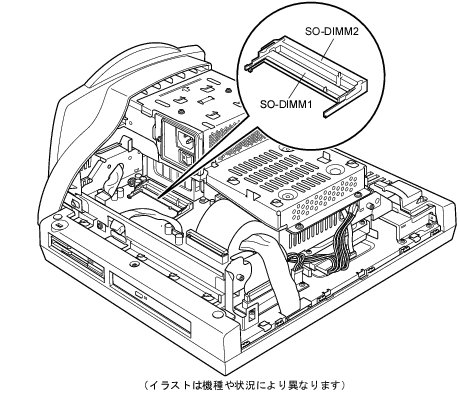 SO-DIMM2

SO-DIMM1

（イラストは機種や状況により異なります）