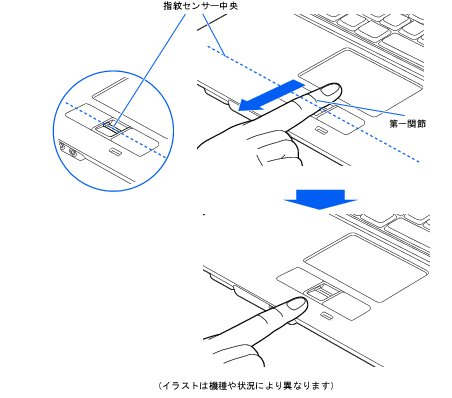 指紋センサー中央

第一関節

(イラストは機種や状況により異なります)