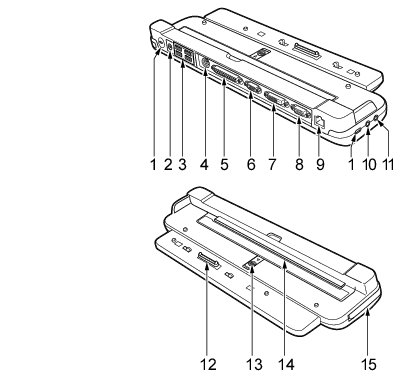 1 2 3 4 5 6 7 8 9 1 10 11

12 13 14 15