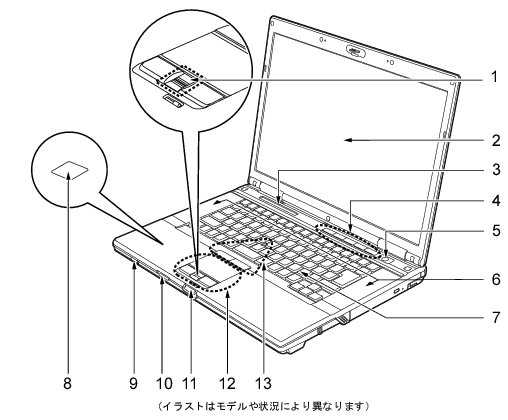 1
2
3
4
5
6
7
8
9
10
11
12
13

（イラストはモデルや状況により異なります）