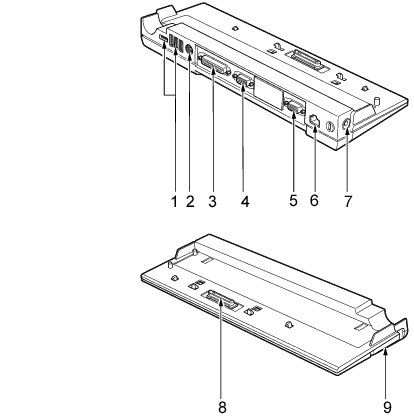 1 2 3 4 5 6 7

8 9