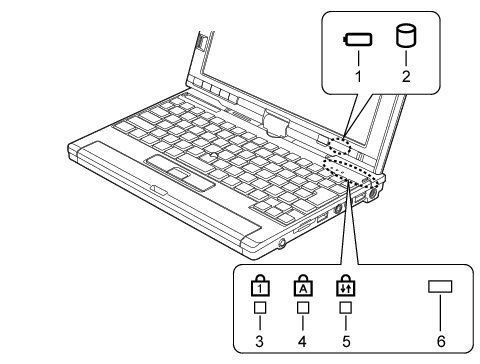 1
2
1
A
3
4
5
6