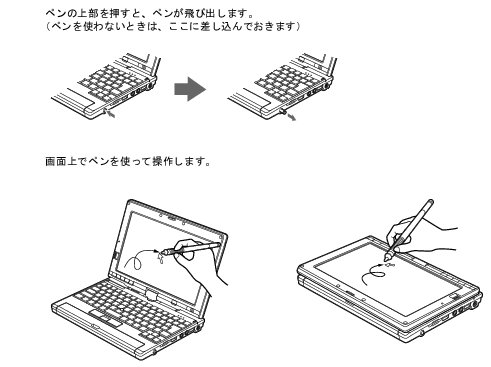 ペンの上部を押すと、ペンが飛び出します。
（ペンを使わないときは、ここに差し込んでおきます）

画面上でペンを使って操作します。