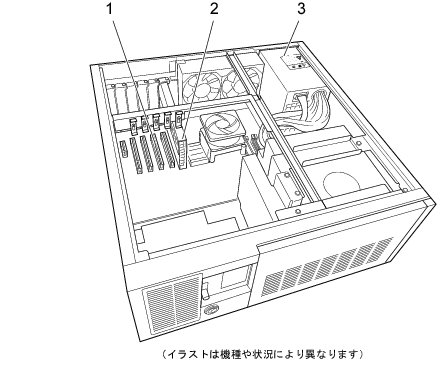 1
2
3

（イラストは機種や状況により異なります）