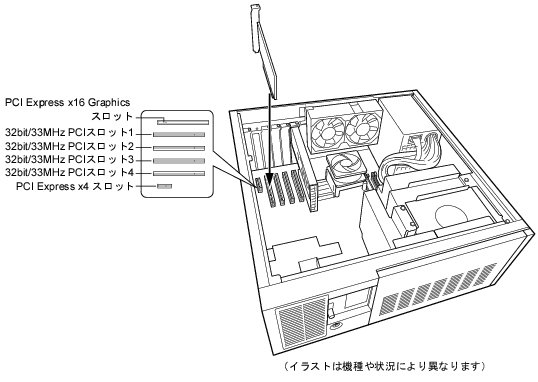 PCI Express x16 Graphics
スロット
32bit/33MHz PCIスロット1
32bit/33MHz PCIスロット2
32bit/33MHz PCIスロット3
32bit/33MHz PCIスロット4
PCI Express x4 スロット

（イラストは機種や状況により異なります）