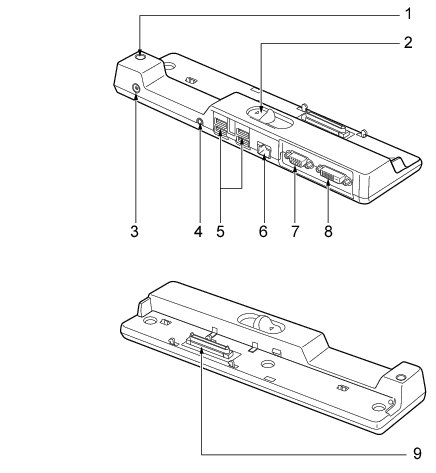 1
2
3
4
5
6
7
8
9