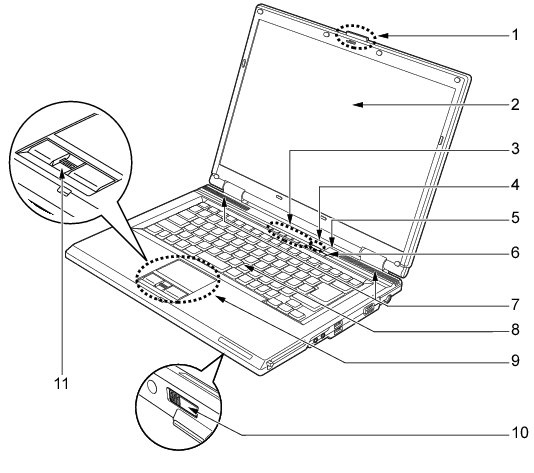 1
2
3
4
5
6
7
8
9
10
11