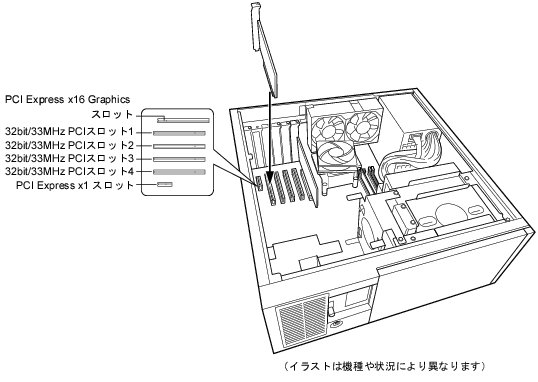 PCI Express x16 Graphics スロット

32bit/33MHz PCIスロット1

32bit/33MHz PCIスロット2

32bit/33MHz PCIスロット3

32bit/33MHz PCIスロット4

PCI Express x1 スロット

（イラストは機種や状況により異なります）