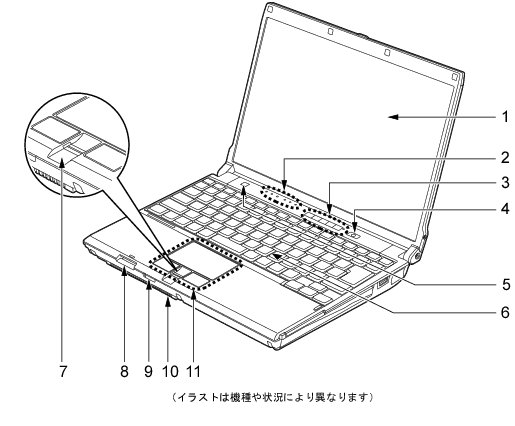 1
2
3
4
5
6
7 8 9 10 11
（イラストは機種や状況により異なります）