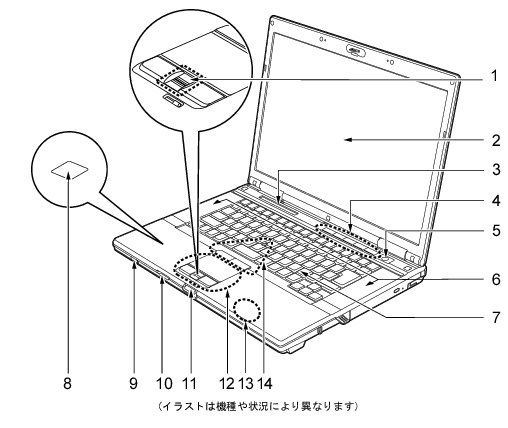 1
2
3
4
5
6
7
8
9
10
11
12
13
14

（イラストは機種や状況により異なります）