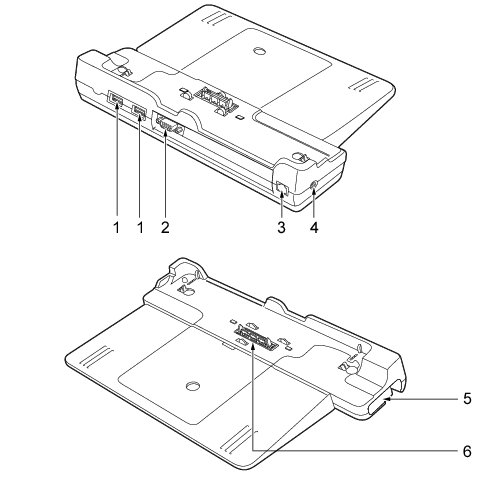 1 1 2 3 4

5

6