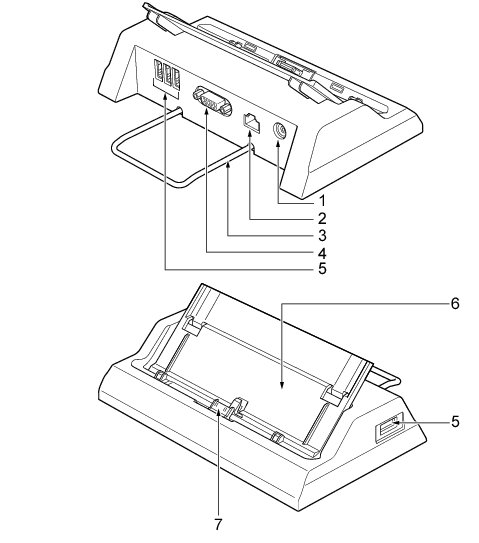 1
2
3
4
5
6
5
7