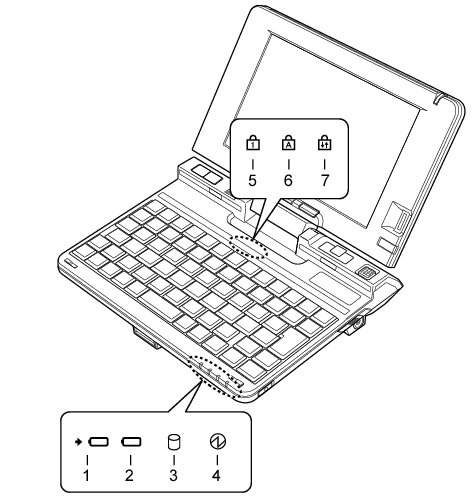 1
A
5 6 7

1 2 3 4