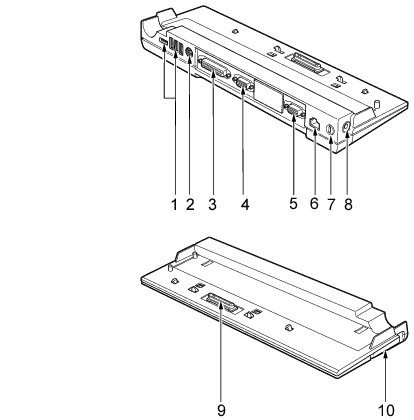 1 2 3 4 5 6 7 8

9

10