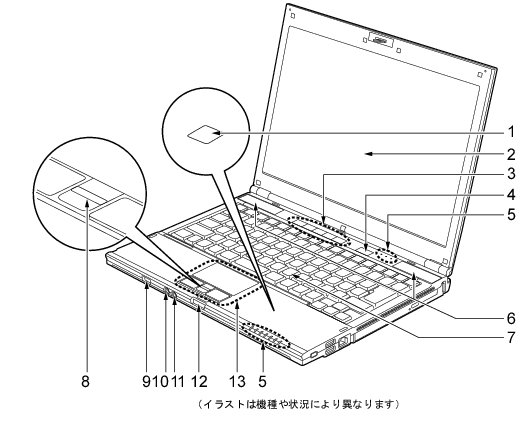 1
2
3
4
5
6
7
8
9
10
11
12
13
5

（イラストは機種や状況により異なります）