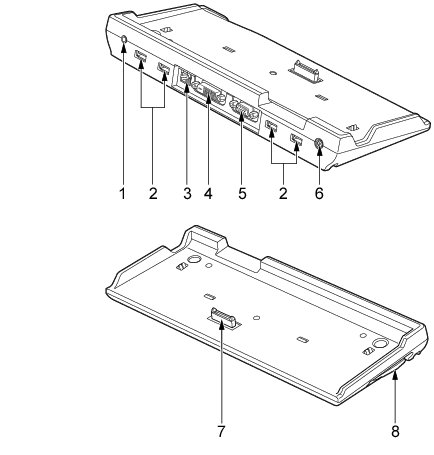 1 2 3 4 5 2 6

7 8