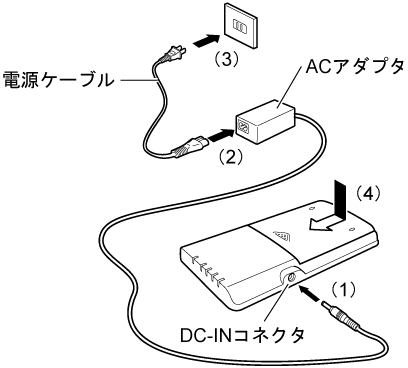 (3)

ACアダプタ

電源ケーブル

(2)

(4)

(1)

DC-INコネクタ