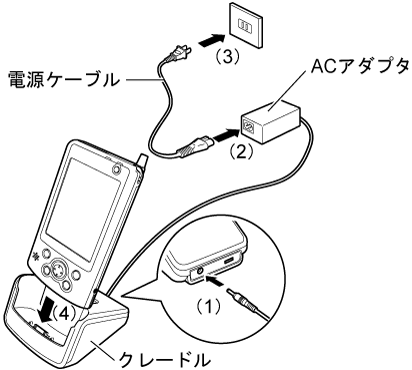 (3)
ACアダプタ
電源ケーブル
(2)
(1)
(4)
クレードル