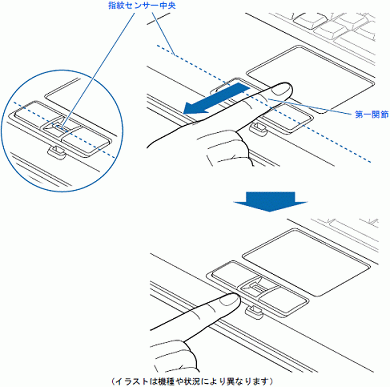 指紋センサー中央

第一関節

（イラストは機種や状況により異なります）