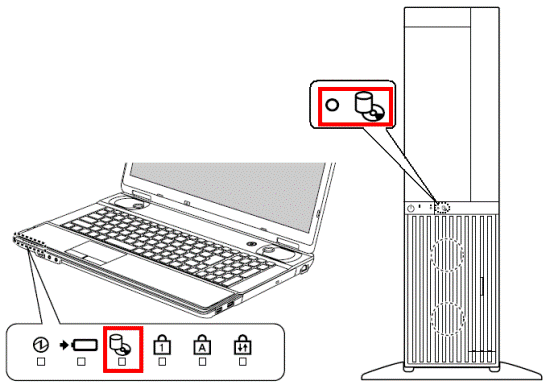 1

A