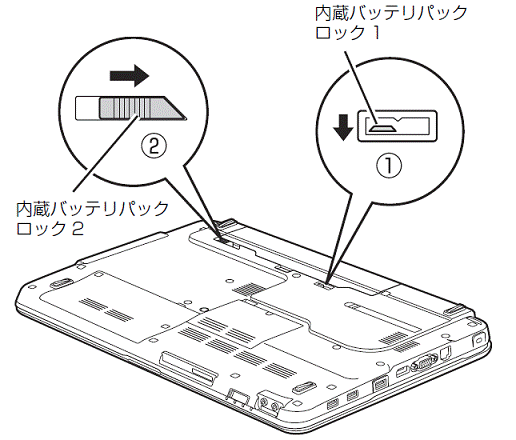 内蔵バッテリパック
ロック 1

②

①

内蔵バッテリパック
ロック 2