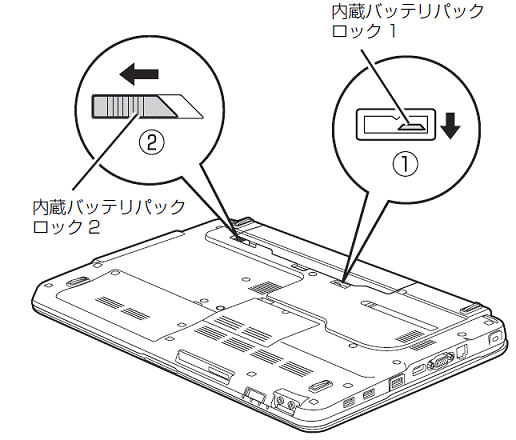 内蔵バッテリパック
ロック 1

②

①

内蔵バッテリパック
ロック 2