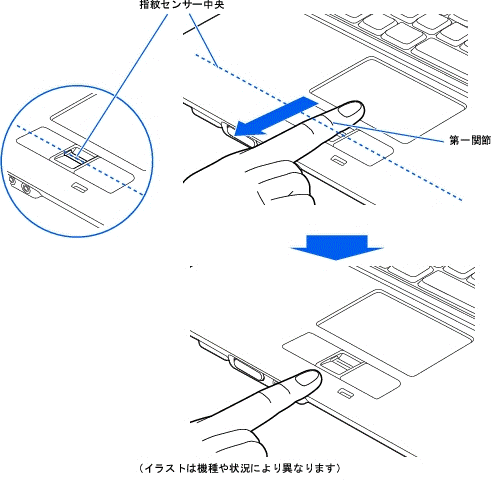 指紋センサー中央

第一関節

（イラストは機種や状況により異なります）