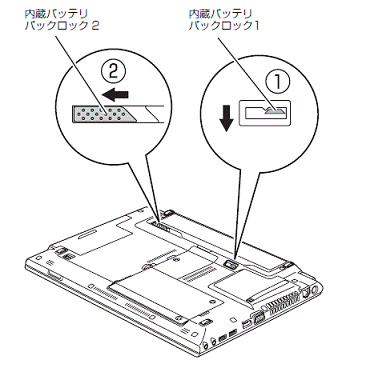 内蔵バッテリ
パックロック 2

内蔵バッテリ
パックロック1

②

①