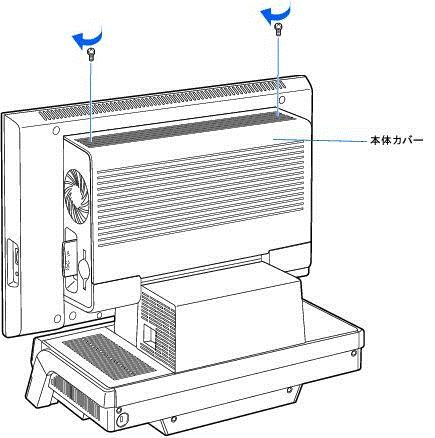 本体カバー