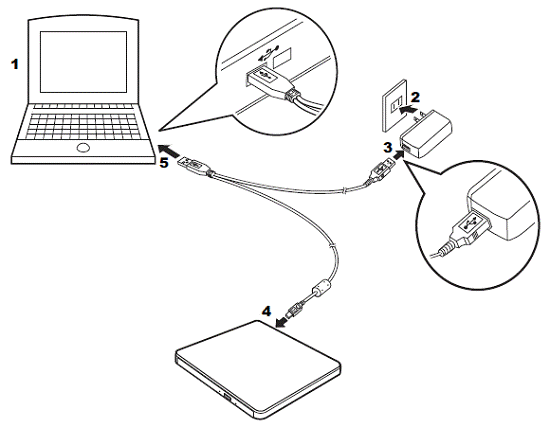 1

2

3

5

4