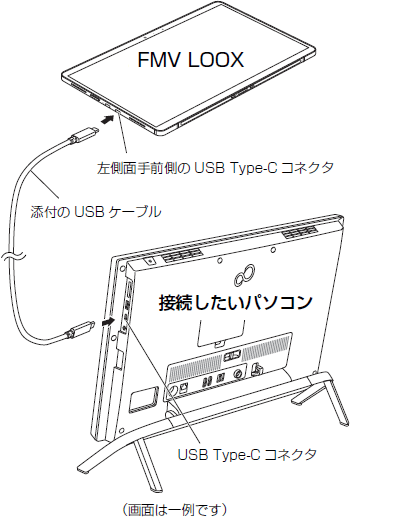 FMV LOOX

左側面手前側の USB Type-C コネクタ

添付の USB ケーブル

接続したいパソコン

USB Type-C コネクタ

（画面は一例です）