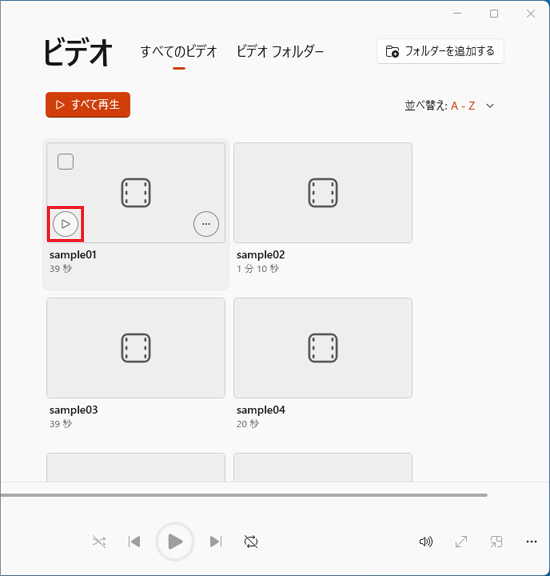 ビデオ すべてのビデオ ビデオ フォルダー

フォルダーを追加する

すべて再生

並べ替え: A - Z

sample01
39 秒

sample02
1 分 10 秒

sample03
39 秒

sample04
20 秒