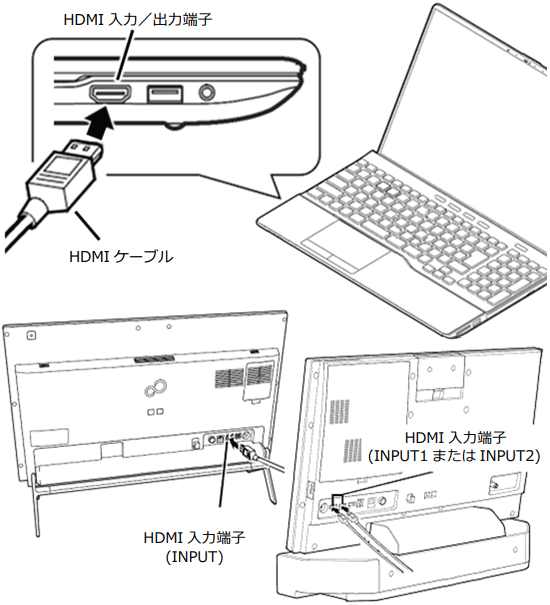 HDMI 入力／出力端子

HDMI ケーブル

HDMI 入力端子
(INPUT1 または INPUT2)

HDMI 入力端子
(INPUT)