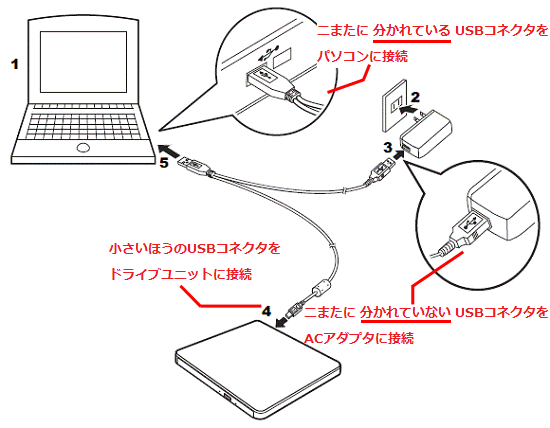 1

二またに 分かれている USBコネクタを
パソコンに接続

2

3

5

小さいほうのUSBコネクタを
ドライブユニットに接続

4

二またに 分かれていない USBコネクタを
ACアダプタに接続