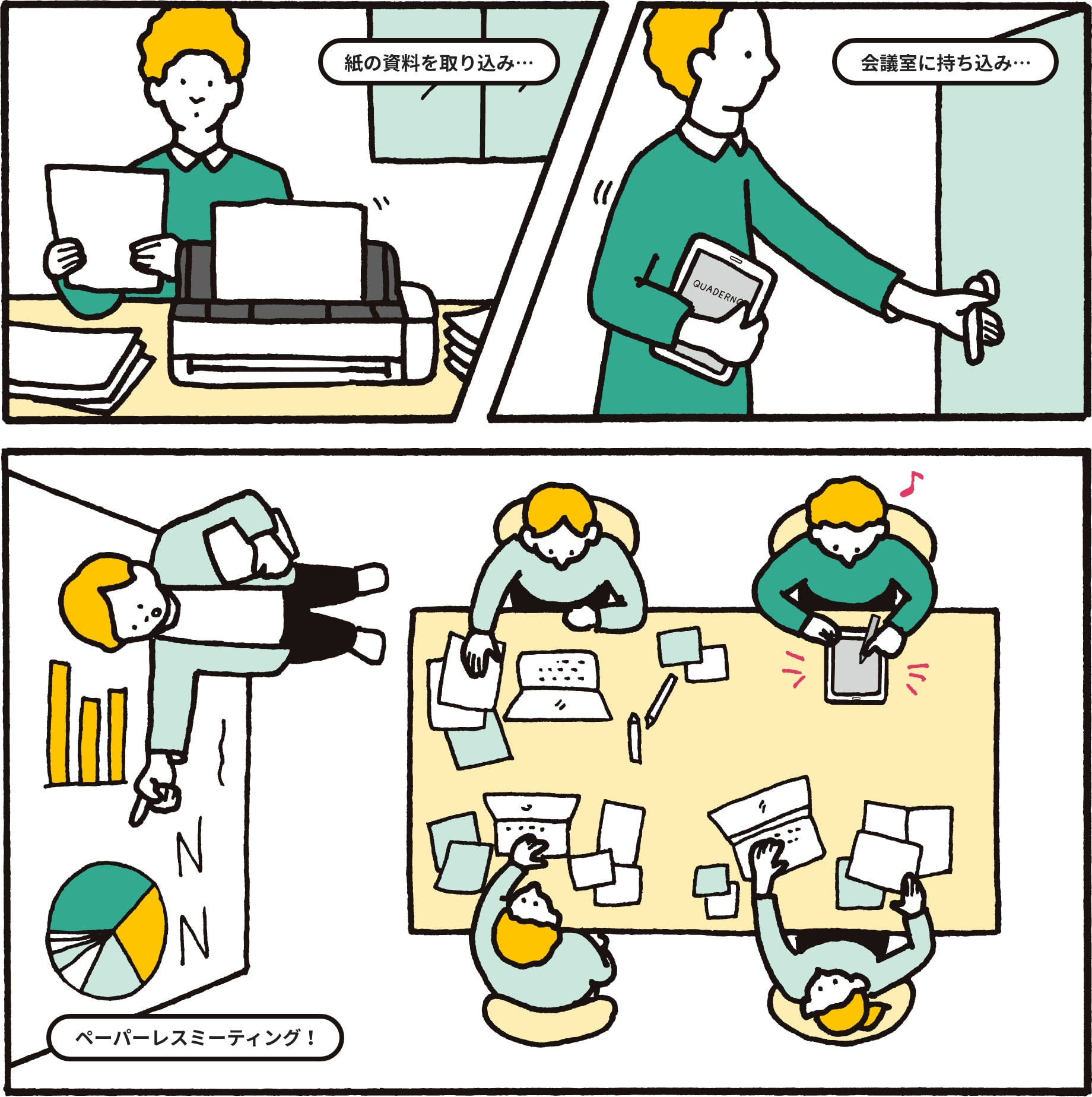 紙の資料を取り込み…

会議室に持ち込み…

QUADERNO

ペーパーレスミーティング！