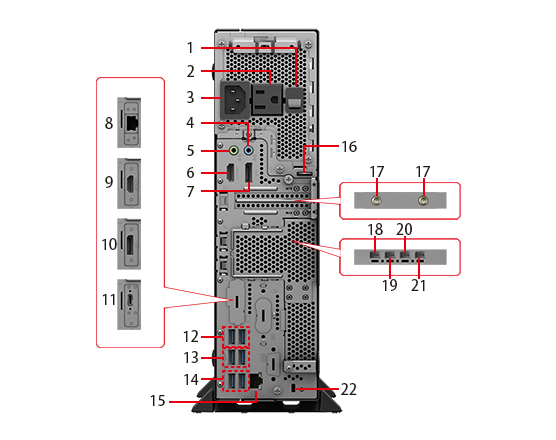 1
2
3
4
5
6
7
8
9
10
11
12
13
14
15
16
17
17
18
20
19
21
22