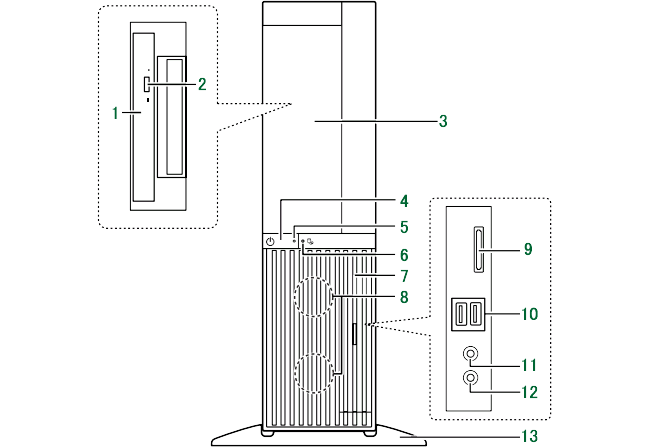 1
2
3
4
5
6
7
8
9
10
11
12
13