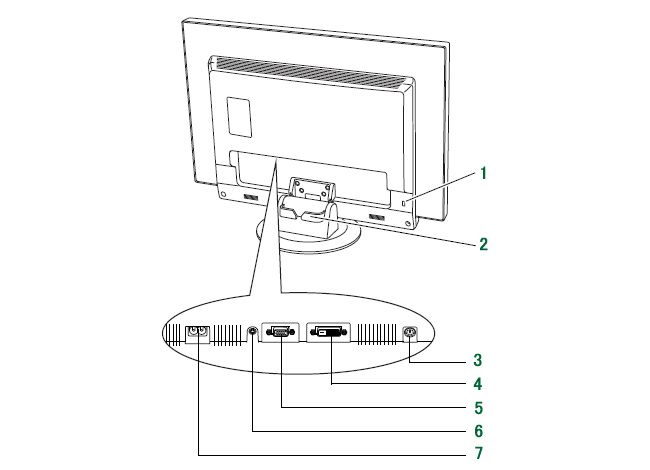 1
2
3
4
5
6
7