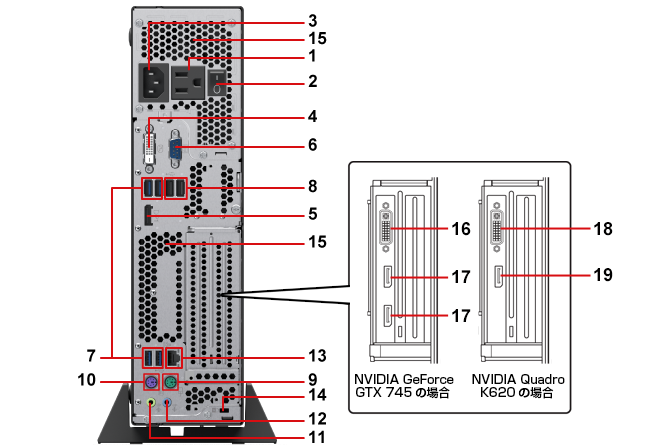 3
15
1
2
4
6
8
5
15
7
13
10
9
14
12
11
16
17
17
NVIDIA GeForce GTX 745 の場合
18
19
NVIDIA Quadro K620 の場合