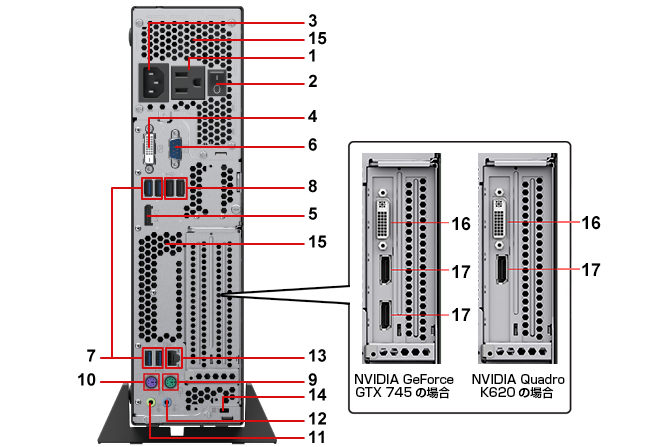 3
15
1
2
4
6
8
5
15
7
13
10
9
14
12
11
16
17
17
NVIDIA GeForce GTX 745 の場合
16
17
NVIDIA Quadro K620 の場合