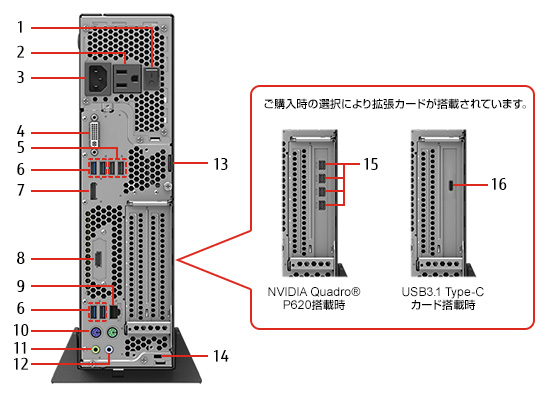 1
2
3
4
5
6
7
8
9
6
10
11
12
13
14

ご購入時の選択により拡張カードが搭載されています。

15

16

NVIDIA Quadro® P620搭載時

USB3.1 Type-C カード搭載時