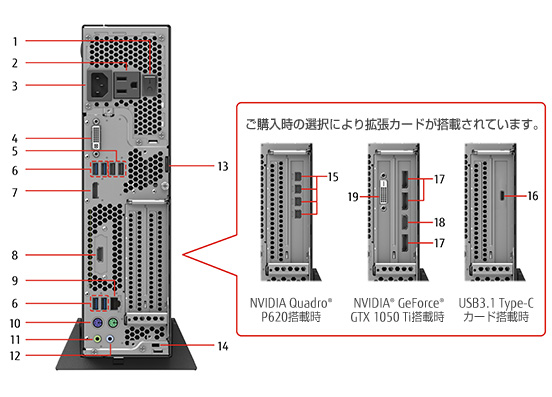 1
2
3
4
5
6
7
8
9
6
10
11
12
13
14

ご購入時の選択により拡張カードが搭載されています。

15
19
17
18
17
16

NVIDIA Quadro® P620搭載時

NVIDIA® GeForce® GTX 1050 Ti搭載時

USB3.1 Type-C カード搭載時