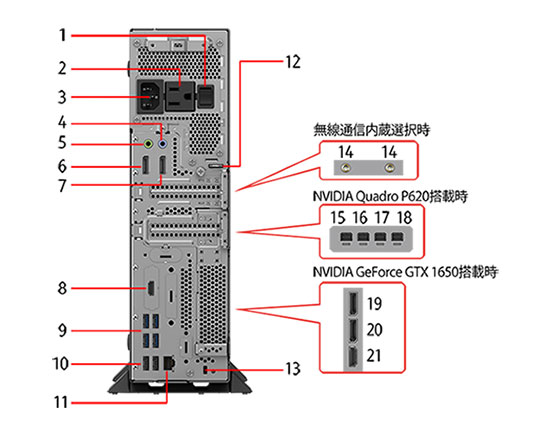 1
2
3
4
5
6
7
8
9
10
11
12
13

無線通信内蔵選択時
14 14

NVIDIA Quadro P620搭載時
15 16 17 18

NVIDIA GeForce GTX 1650搭載時
19
20
21